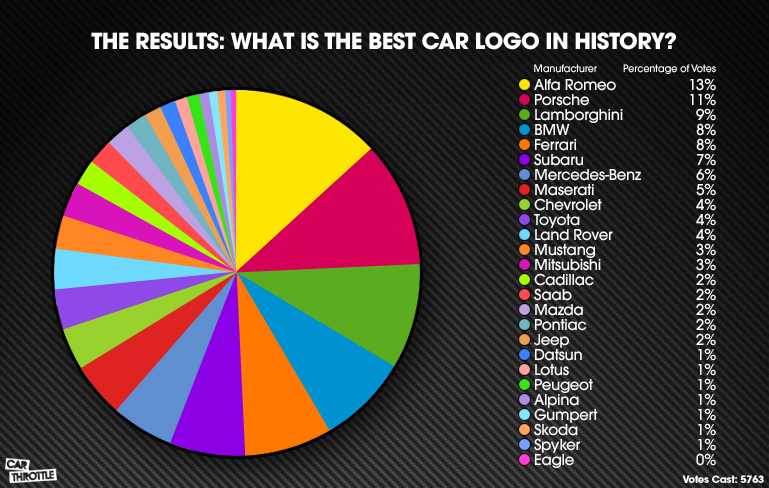 THE RESULTS: WHAT IS THE BEST CAR LOGO IN HISTORY?

| Manufacturer | Percentage of Votes |
|---|---|
| Alfa Romeo | 13% |
| Porsche | 11% |
| Lamborghini | 9% |
| BMW | 8% |
| Ferrari | 8% |
| Subaru | 7% |
| Mercedes-Benz | 6% |
| Maserati | 5% |
| Chevrolet | 4% |
| Toyota | 4% |
| Land Rover | 4% |
| Mustang | 3% |
| Mitsubishi | 3% |
| Cadillac | 2% |
| Saab | 2% |
| Mazda | 2% |
| Pontiac | 2% |
| Jeep | 2% |
| Datsun | 1% |
| Lotus | 1% |
| Peugeot | 1% |
| Alpina | 1% |
| Gumpert | 1% |
| Skoda | 1% |
| Spyker | 1% |
| Eagle | 0% |

CAR THROTTLE

Votes Cast: 5763